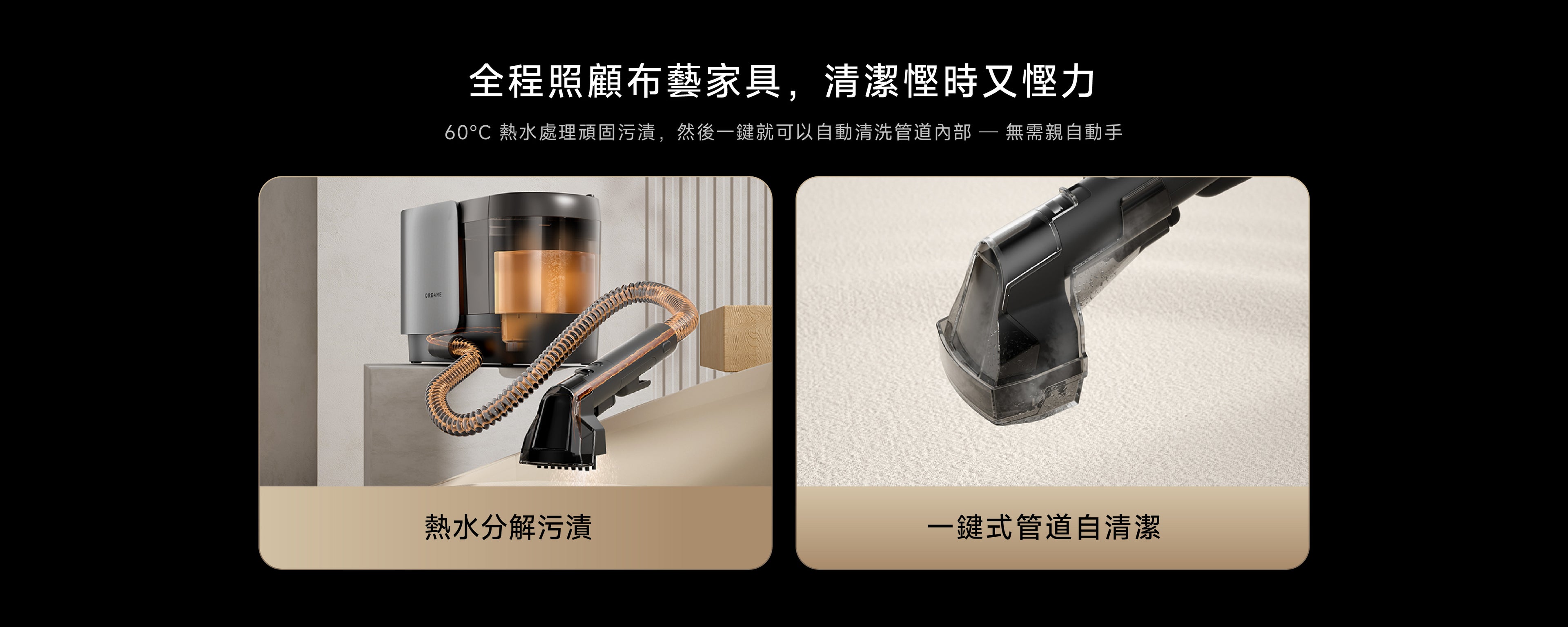 全程照顧布藝家具，清潔慳時又慳力

60°C 熱水處理頑固污漬，然後一鍵就可以自動清洗管道內部 — 無需親自動手

DREAME

熱水分解污漬

一鍵式管道自清潔