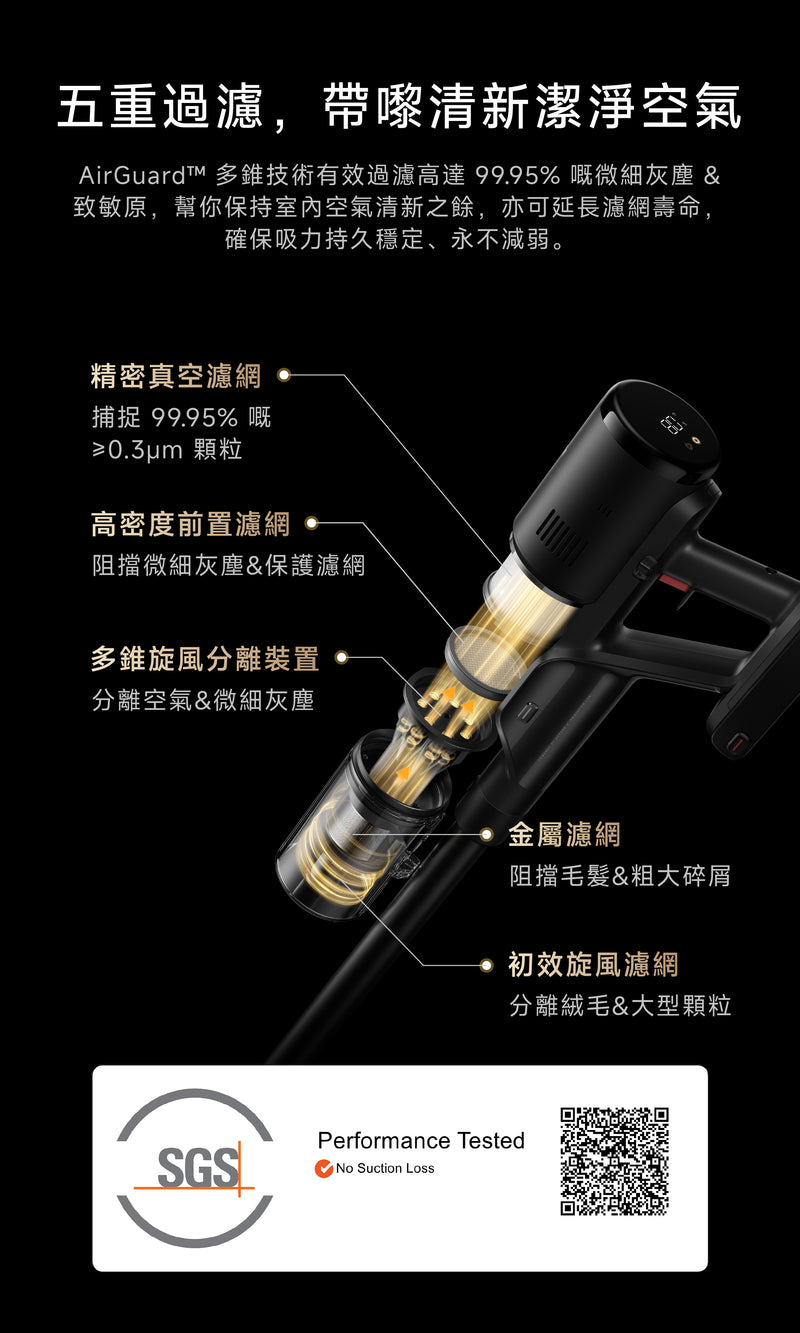 五重過濾，帶嚟清新潔淨空氣

AirGuard™ 多錐技術有效過濾高達 99.95% 嘅微細灰塵 & 致敏原，幫你保持室內空氣清新之餘，亦可延長濾網壽命，確保吸力持久穩定、永不減弱。

精密真空濾網
捕捉 99.95% 嘅 ≥0.3μm 顆粒

高密度前置濾網
阻擋微細灰塵&保護濾網

多錐旋風分離裝置
分離空氣&微細灰塵

金屬濾網
阻擋毛髮&粗大碎屑

初效旋風濾網
分離絨毛&大型顆粒

SGS

Performance Tested
No Suction Loss